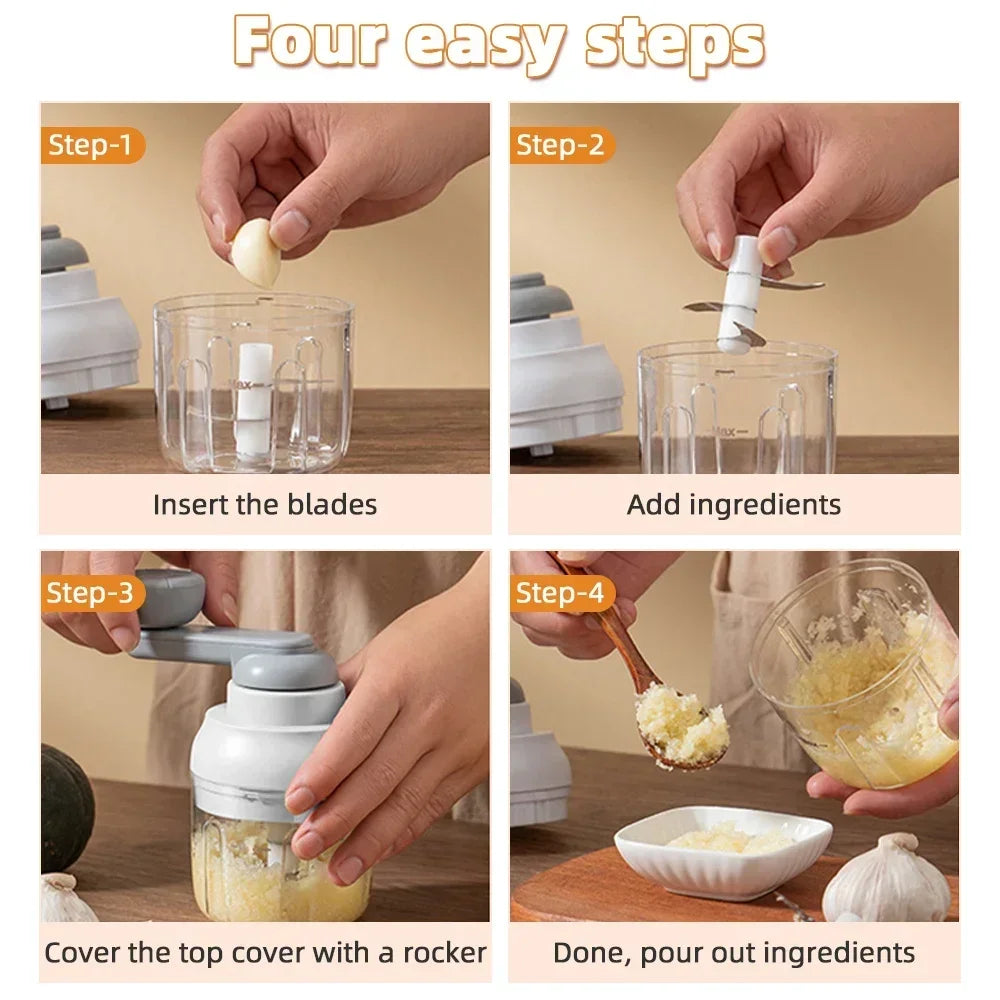 Four easy steps

Step-1

Max

Insert the blades

Step-2

Max

Add ingredients

Step-3

Cover the top cover with a rocker

Step-4

Done, pour out ingredients