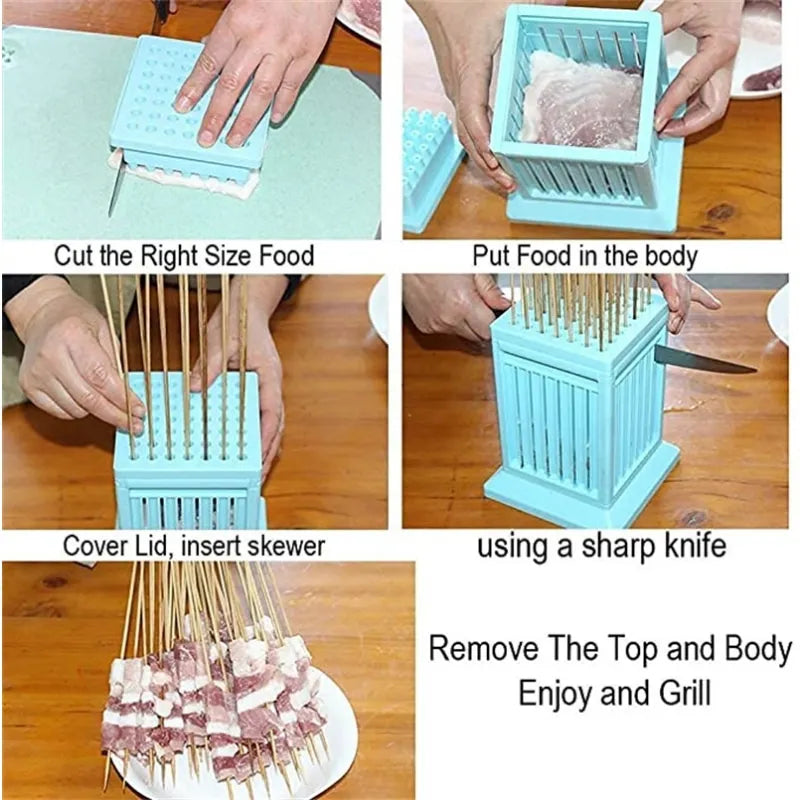 Cut the Right Size Food

Put Food in the body

Cover Lid, insert skewer

using a sharp knife

Remove The Top and Body
Enjoy and Grill